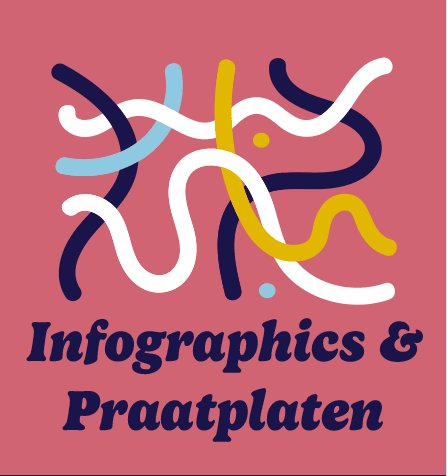 Infographics &
Praatplaten